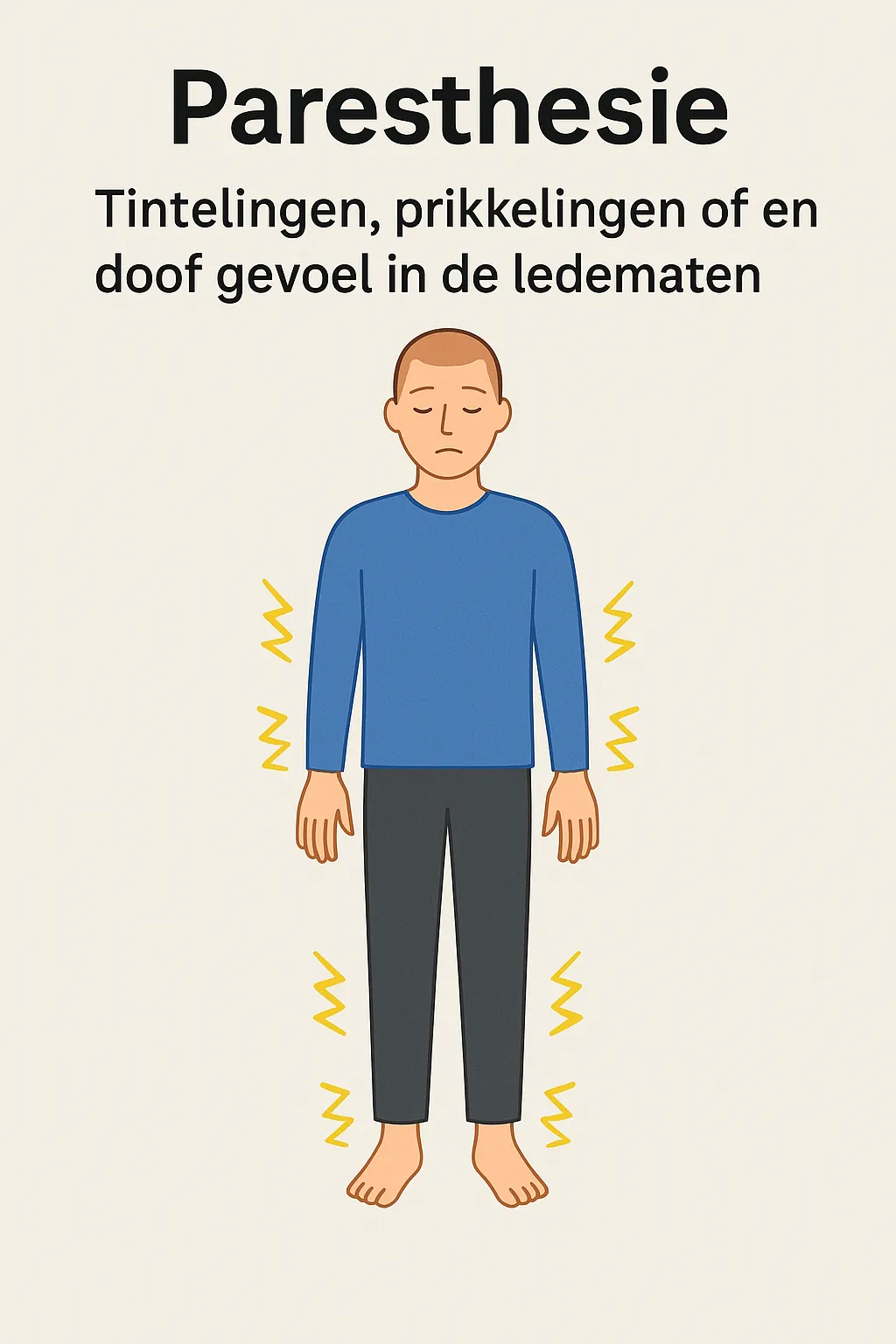 Paresthesie

Tintelingen, prikkelingen of en doof gevoel in de ledematen