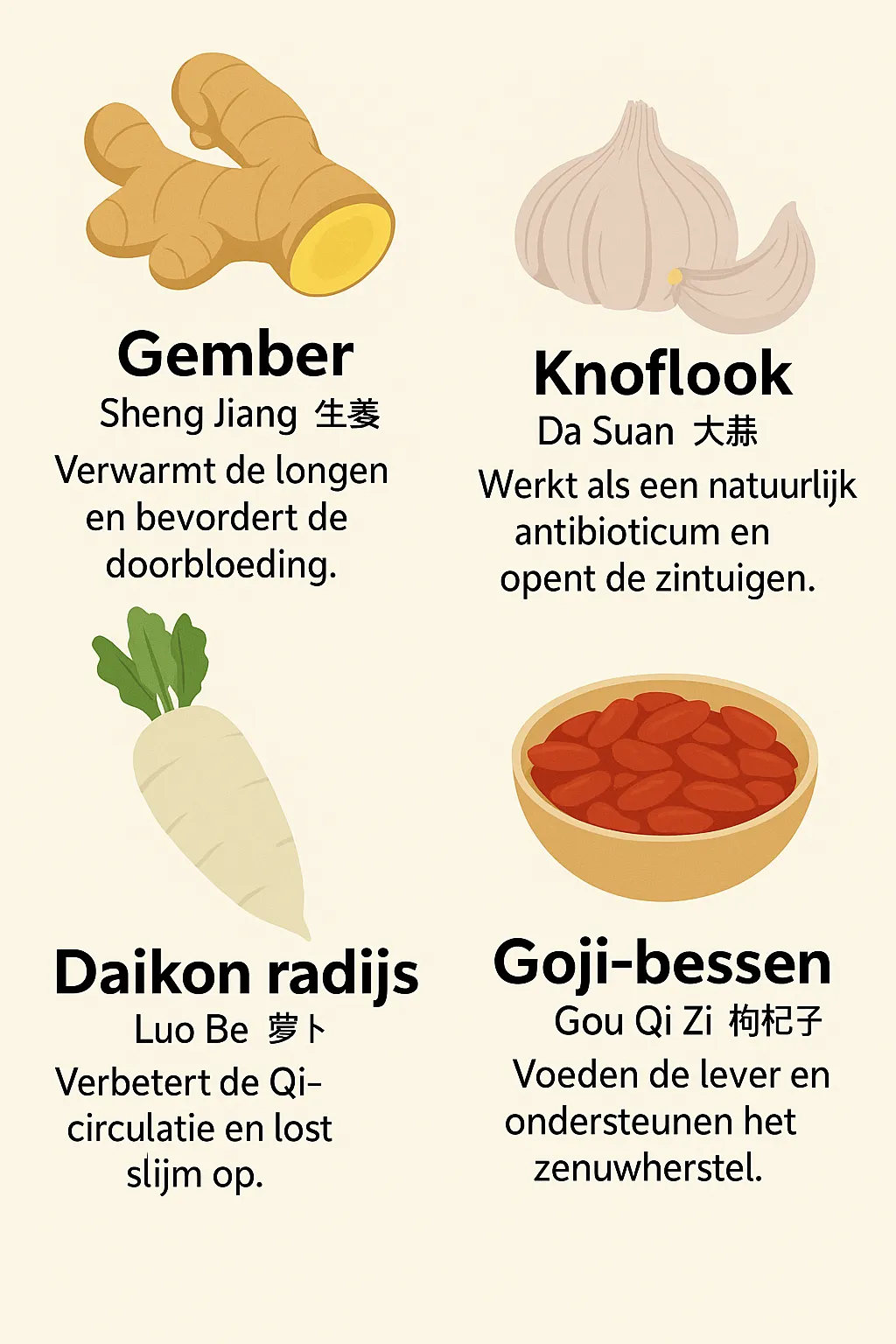 Gember
Sheng Jiang 生姜
Verwarmt de longen en bevordert de doorbloeding.

Knoflook
Da Suan 大蒜
Werkt als een natuurlijk antibioticum en opent de zintuigen.

Daikon radijs
Luo Be 萝卜
Verbetert de Qi-circulatie en lost slijm op.

Goji-bessen
Gou Qi Zi 枸杞子
Voeden de lever en ondersteunen het zenuwherstel.