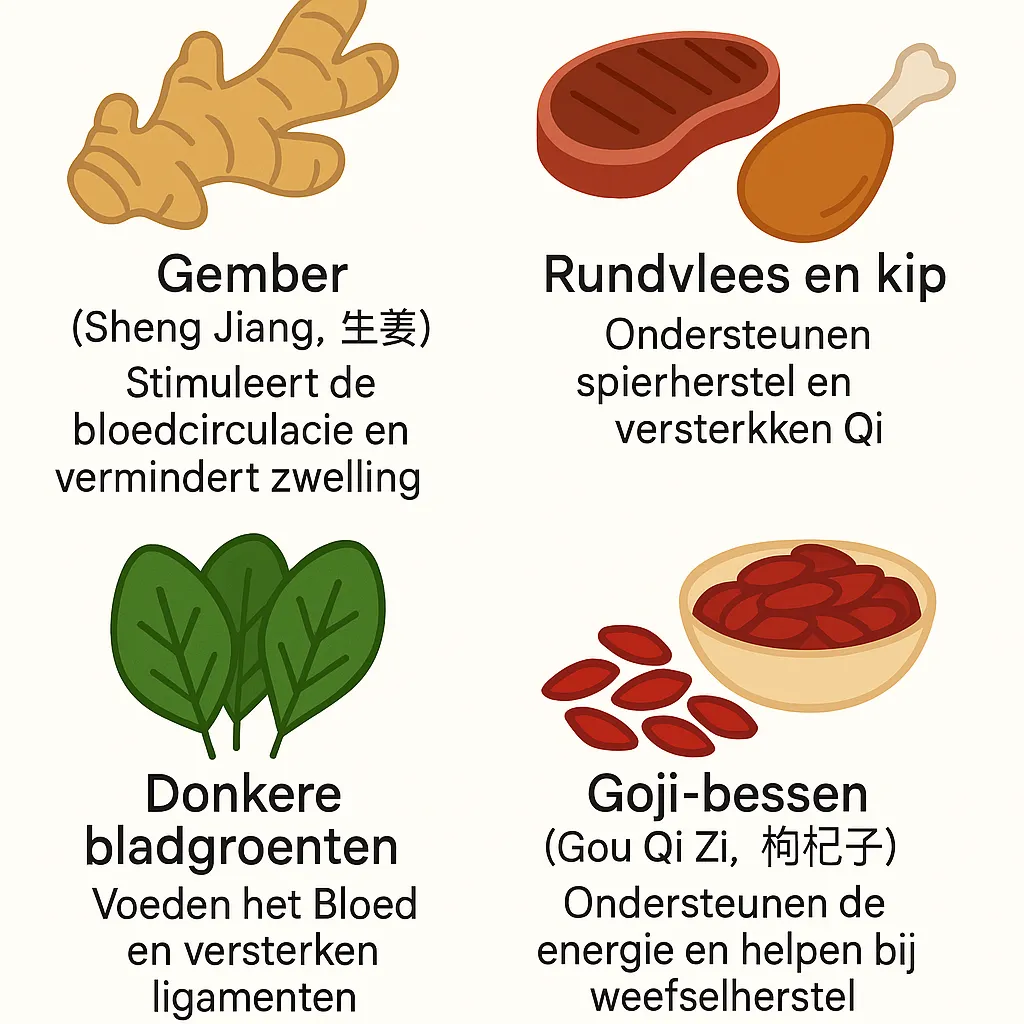 Gember
(Sheng Jiang, 生姜)
Stimuleert de bloedcirculacie en vermindert zwelling

Rundvlees en kip
Ondersteunen spierherstel en versterkken Qi

Donkere bladgroenten
Voeden het Bloed en versterken ligamenten

Goji-bessen
(Gou Qi Zi, 枸杞子)
Ondersteunen de energie en helpen bij weefselherstel